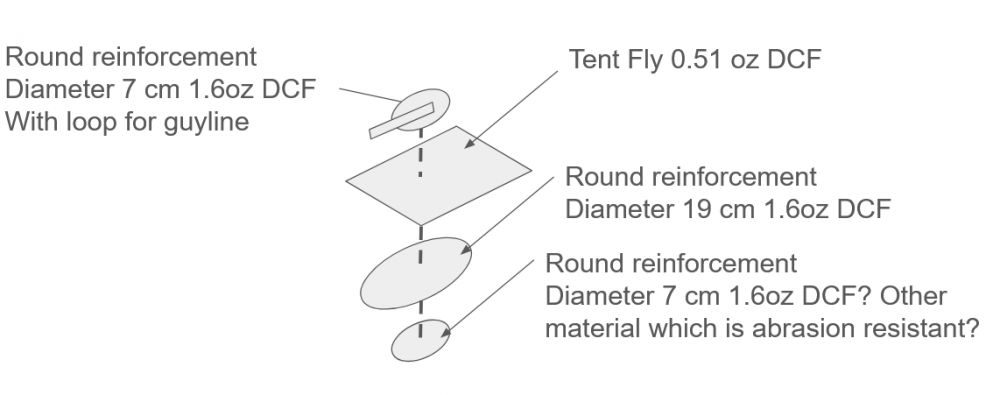 Round reinforcement
Diameter 7 cm 1.6oz DCF
With loop for guyline

Tent Fly 0.51 oz DCF

Round reinforcement
Diameter 19 cm 1.6oz DCF

Round reinforcement
Diameter 7 cm 1.6oz DCF? Other material which is abrasion resistant?